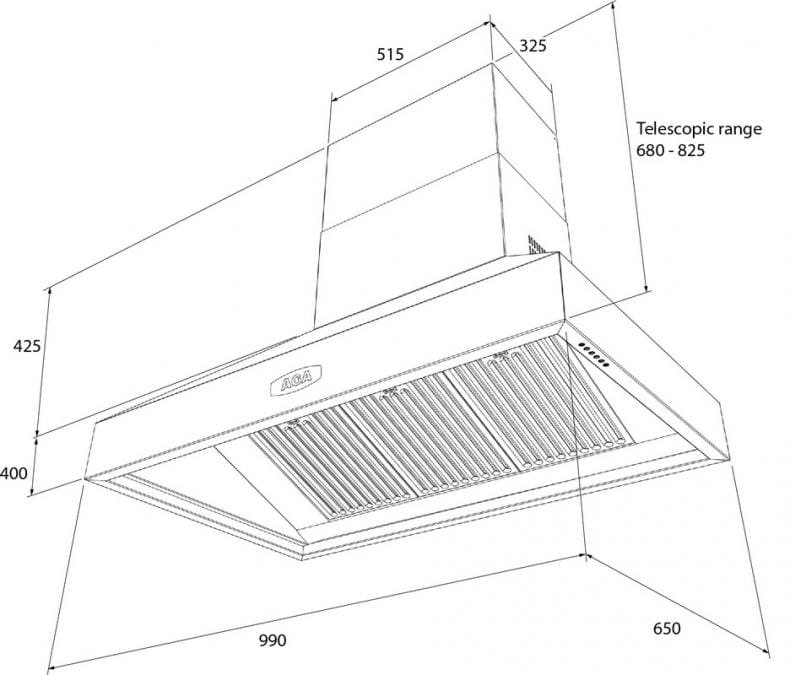 515
325
Telescopic range
680 - 825
425
400
AGA
990
650